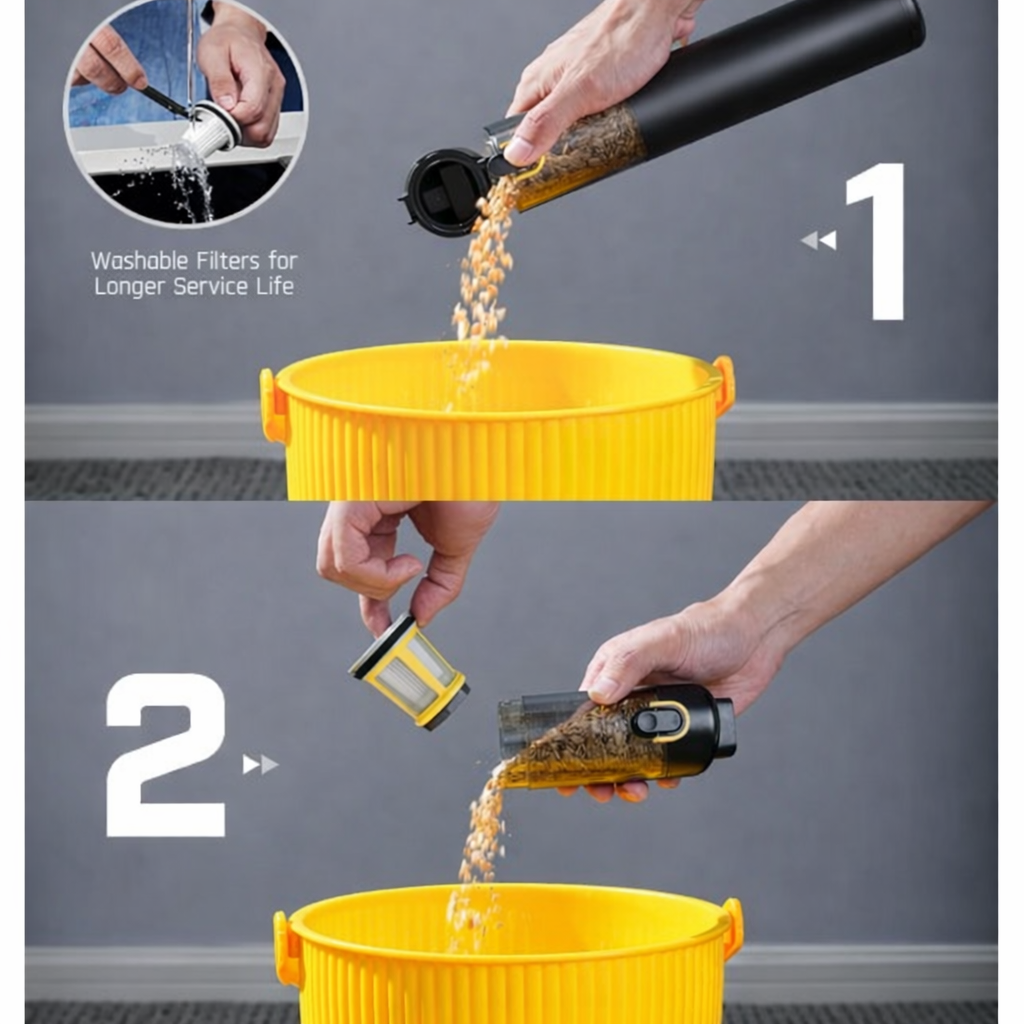 Washable Filters for Longer Service Life

1

2